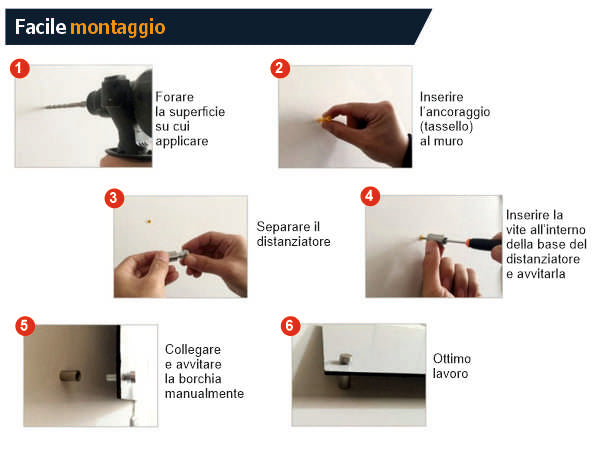 Facile montaggio

1

Forare la superficie su cui applicare

2

Inserire l'ancoraggio (tassello) al muro

3

Separare il distanziatore

4

Inserire la vite all'interno della base del distanziatore e avvitarla

5

Collegare e avvitare la borchia manualmente

6

Ottimo lavoro