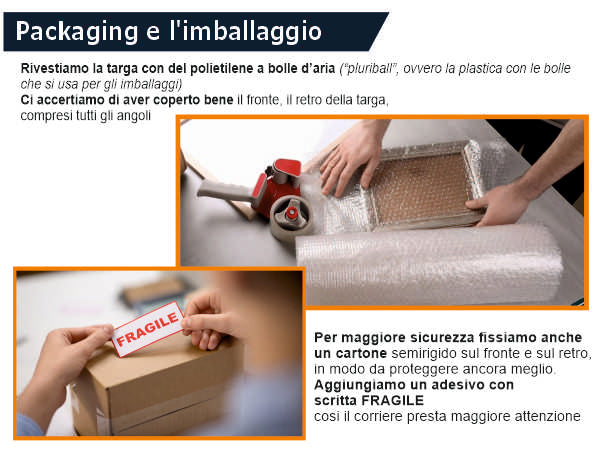 Packaging e l'imballaggio

Rivestiamo la targa con del polietilene a bolle d'aria ("pluriball", ovvero la plastica con le bolle che si usa per gli imballaggi)
Ci accertiamo di aver coperto bene il fronte, il retro della targa, compresi tutti gli angoli

FRAGILE

Per maggiore sicurezza fissiamo anche un cartone semirigido sul fronte e sul retro, in modo da proteggere ancora meglio.
Aggiungiamo un adesivo con scritta FRAGILE
così il corriere presta maggiore attenzione